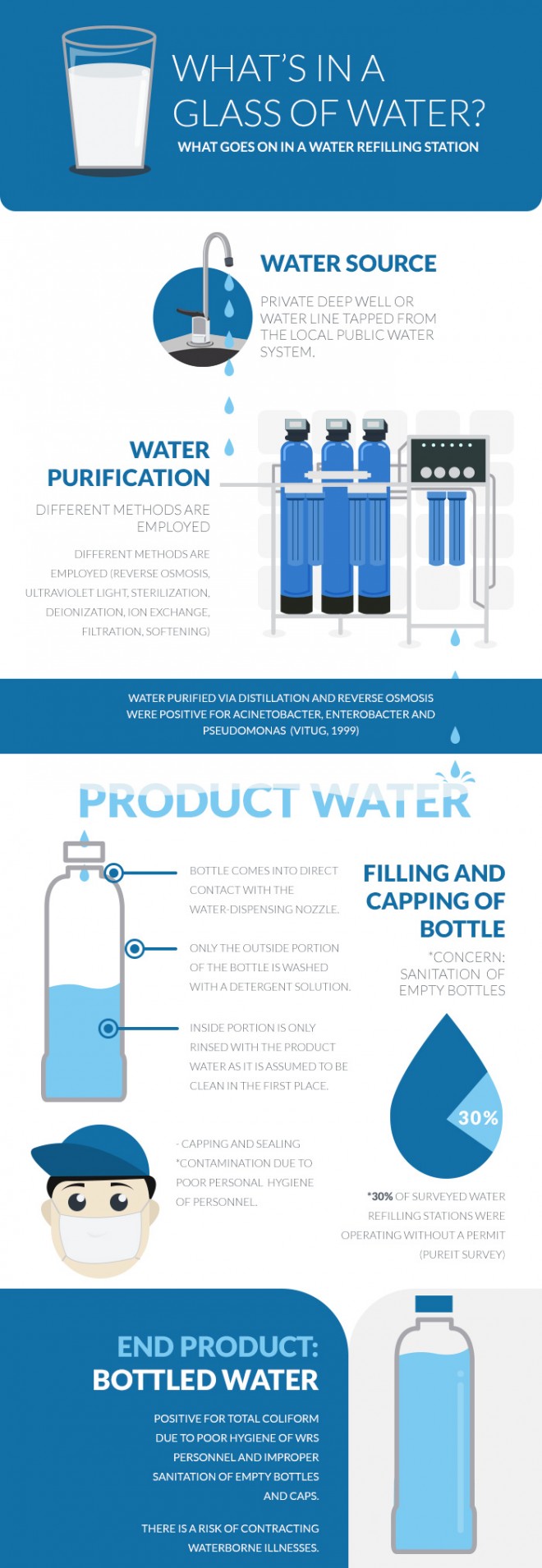 WHAT'S IN A GLASS OF WATER?

WHAT GOES ON IN A WATER REFILLING STATION

WATER SOURCE

PRIVATE DEEP WELL OR WATER LINE TAPPED FROM THE LOCAL PUBLIC WATER SYSTEM.

WATER PURIFICATION

DIFFERENT METHODS ARE EMPLOYED

DIFFERENT METHODS ARE EMPLOYED (REVERSE OSMOSIS, ULTRAVIOLET LIGHT, STERILIZATION, DEIONIZATION, ION EXCHANGE, FILTRATION, SOFTENING)

WATER PURIFIED VIA DISTILLATION AND REVERSE OSMOSIS WERE POSITIVE FOR ACINETOBACTER, ENTEROBACTER AND PSEUDOMONAS (VITUG, 1999)

PRODUCT WATER

BOTTLE COMES INTO DIRECT CONTACT WITH THE WATER-DISPENSING NOZZLE.

ONLY THE OUTSIDE PORTION OF THE BOTTLE IS WASHED WITH A DETERGENT SOLUTION.

INSIDE PORTION IS ONLY RINSED WITH THE PRODUCT WATER AS IT IS ASSUMED TO BE CLEAN IN THE FIRST PLACE.

FILLING AND CAPPING OF BOTTLE

*CONCERN: SANITATION OF EMPTY BOTTLES

30%

- CAPPING AND SEALING *CONTAMINATION DUE TO POOR PERSONAL HYGIENE OF PERSONNEL.

*30% OF SURVEYED WATER REFILLING STATIONS WERE OPERATING WITHOUT A PERMIT (PUREIT SURVEY)

END PRODUCT: BOTTLED WATER

POSITIVE FOR TOTAL COLIFORM DUE TO POOR HYGIENE OF WRS PERSONNEL AND IMPROPER SANITATION OF EMPTY BOTTLES AND CAPS.

THERE IS A RISK OF CONTRACTING WATERBORNE ILLNESSES.